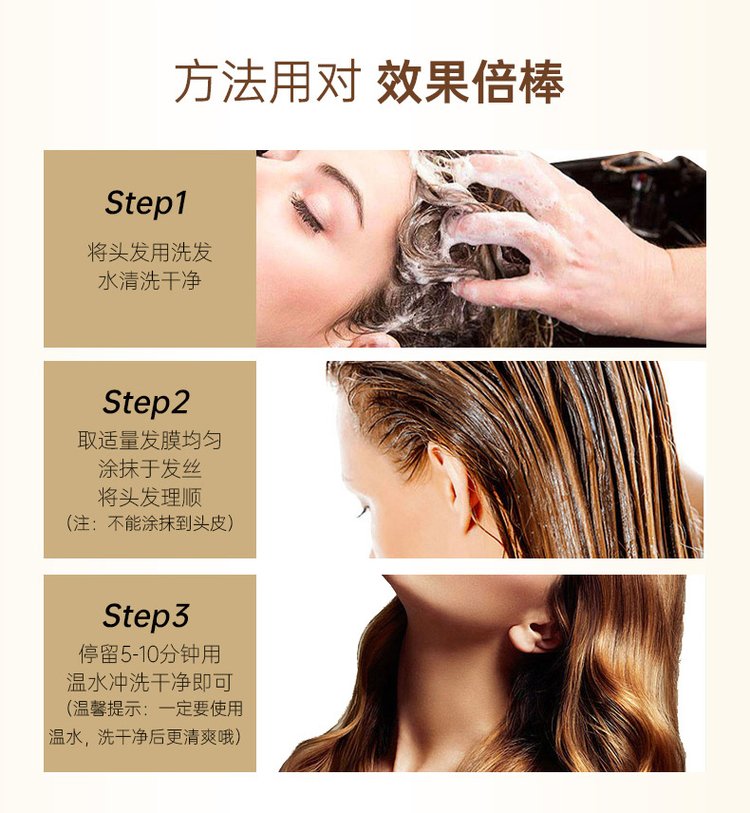 方法用对 效果倍棒

Step1
将头发用洗发水清洗干净

Step2
取适量发膜均匀涂抹于发丝将头发理顺
（注：不能涂抹到头皮）

Step3
停留5-10分钟用温水冲洗干净即可
（温馨提示：一定要使用温水，洗干净后更清爽哦）