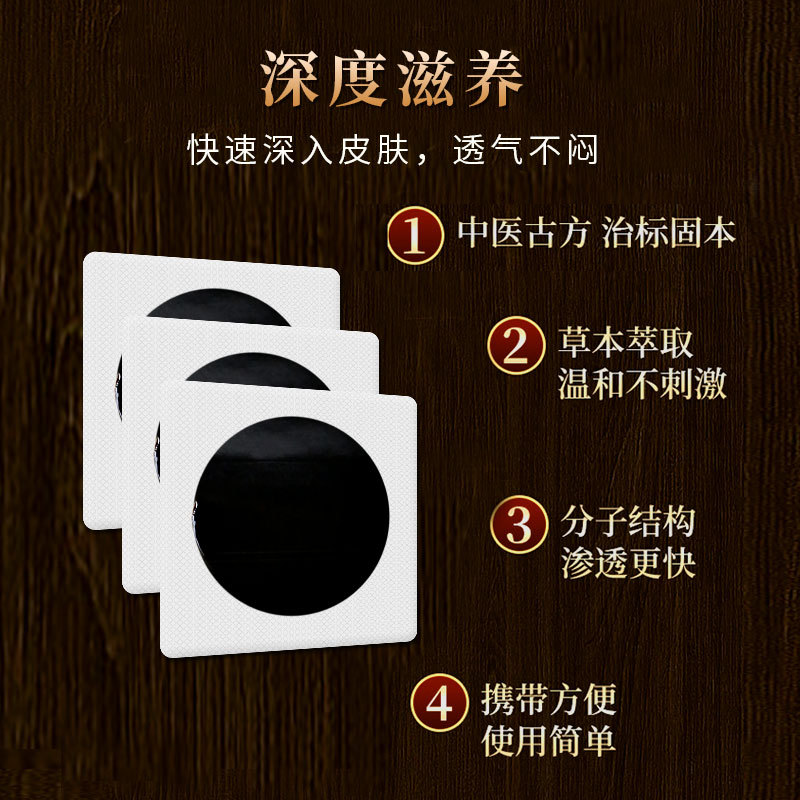 深度滋养

快速深入皮肤，透气不闷

1 中医古方 治标固本

2 草本萃取 温和不刺激

3 分子结构 渗透更快

4 携带方便 使用简单