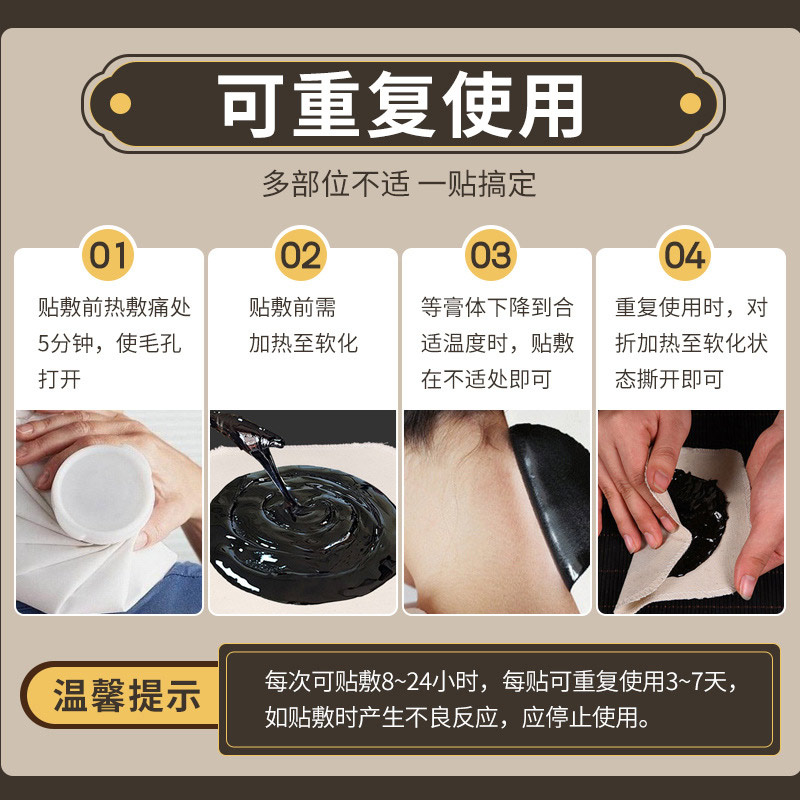 可重复使用

多部位不适 一贴搞定

01
贴敷前热敷痛处5分钟，使毛孔打开

02
贴敷前需加热至软化

03
等膏体下降到合适温度时，贴敷在不适处即可

04
重复使用时，对折加热至软化状态撕开即可

温馨提示

每次可贴敷8~24小时，每贴可重复使用3~7天，如贴敷时产生不良反应，应停止使用。