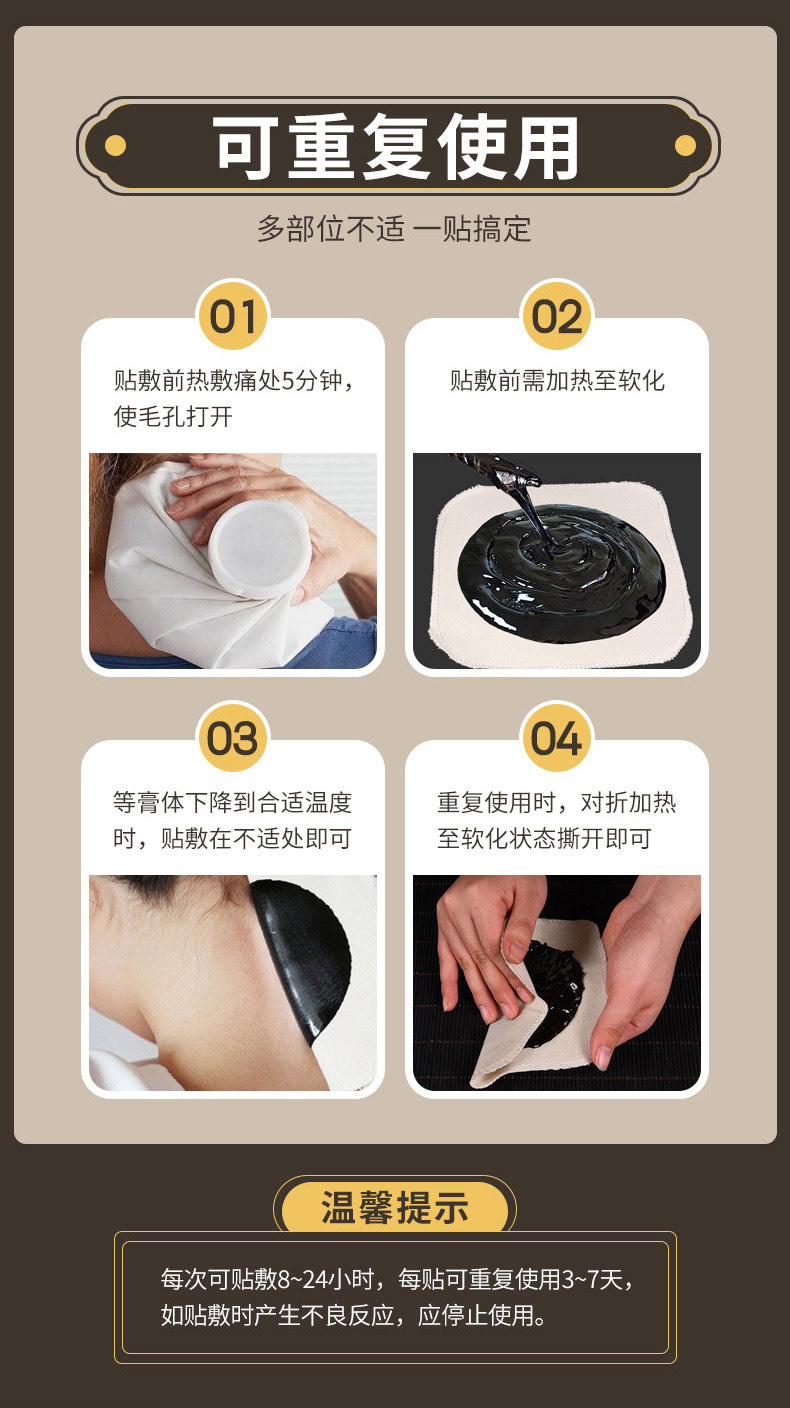 可重复使用

多部位不适 一贴搞定

01

贴敷前热敷痛处5分钟，使毛孔打开

02

贴敷前需加热至软化

03

等膏体下降到合适温度时，贴敷在不适处即可

04

重复使用时，对折加热至软化状态撕开即可

温馨提示

每次可贴敷8~24小时，每贴可重复使用3~7天，如贴敷时产生不良反应，应停止使用。